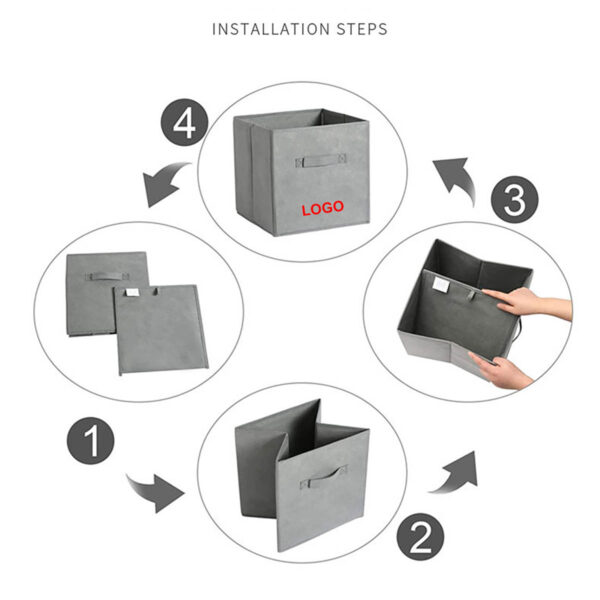 INSTALLATION STEPS

4

LOGO

3

1

2