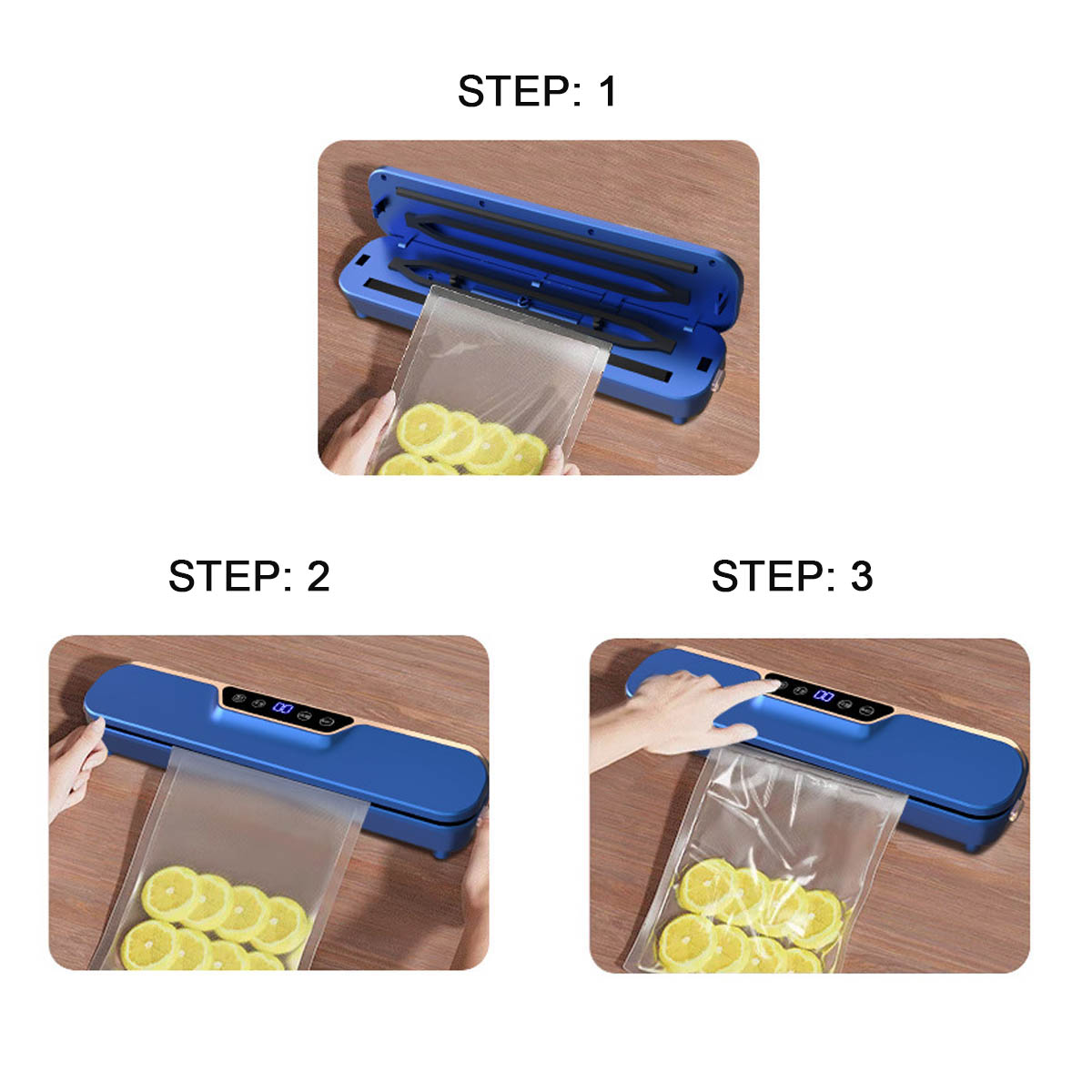 STEP: 1

STEP: 2

STEP: 3