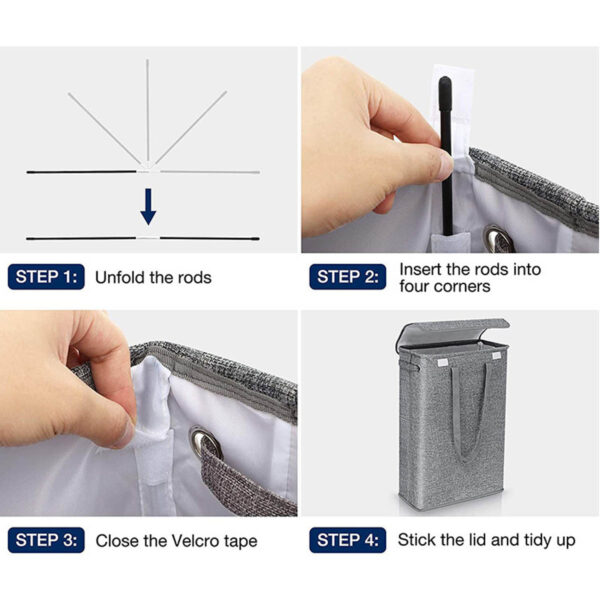 STEP 1: Unfold the rods

STEP 2: Insert the rods into four corners

STEP 3: Close the Velcro tape

STEP 4: Stick the lid and tidy up