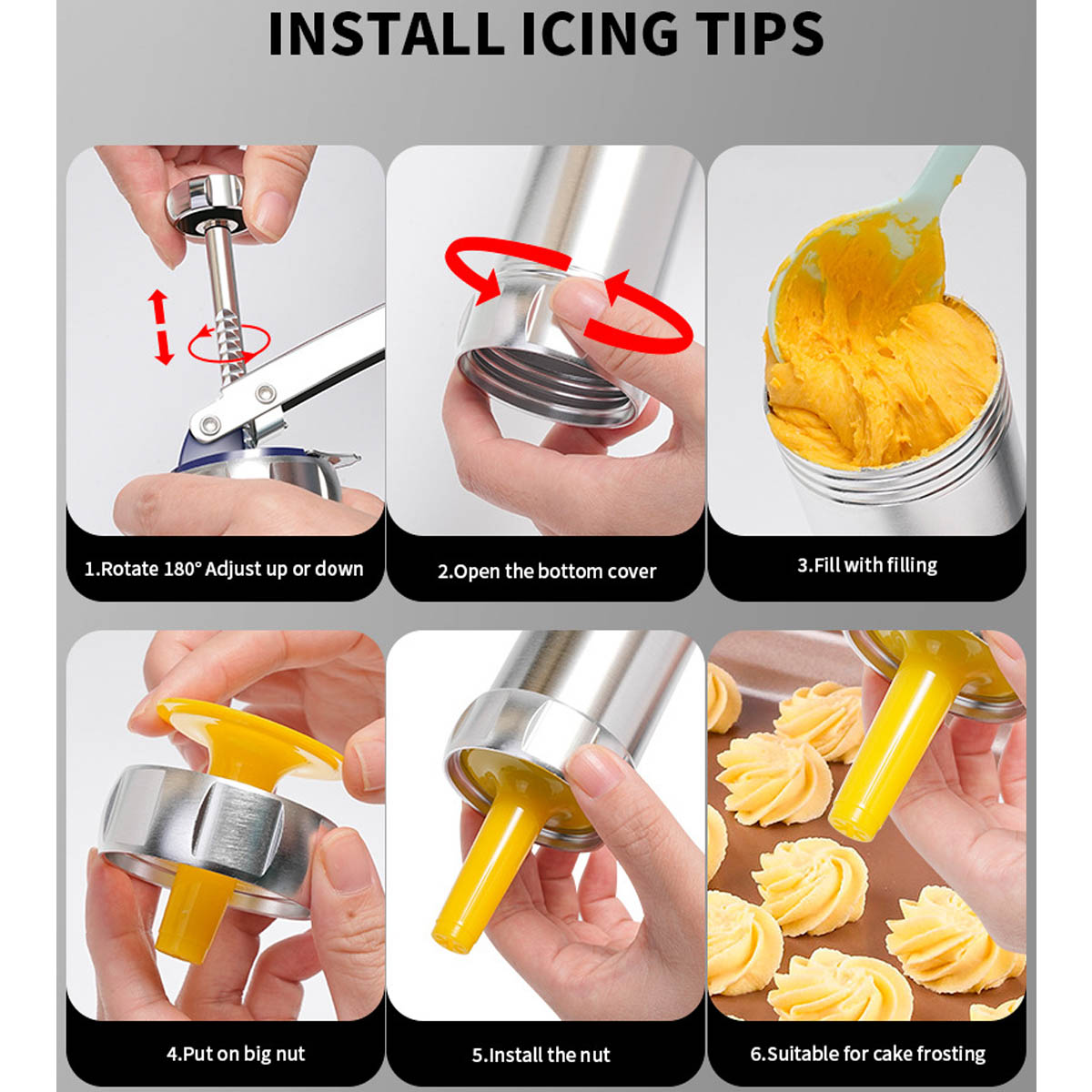 INSTALL ICING TIPS

1.Rotate 180° Adjust up or down

2.Open the bottom cover

3.Fill with filling

4.Put on big nut

5.Install the nut

6.Suitable for cake frosting