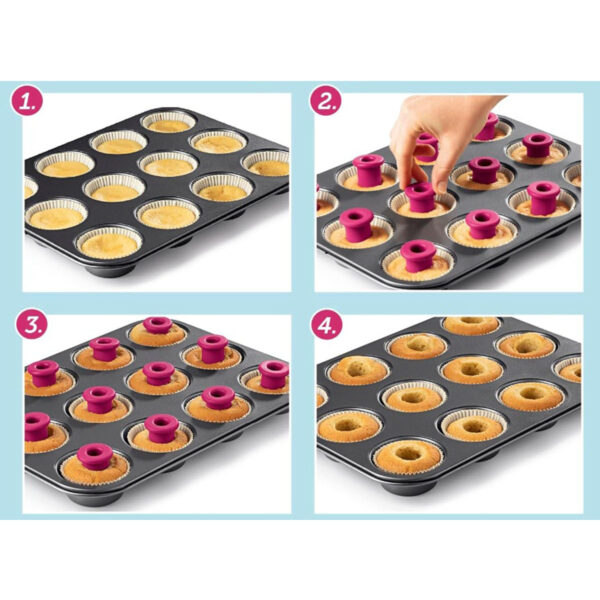 1.

2.

3.

4.