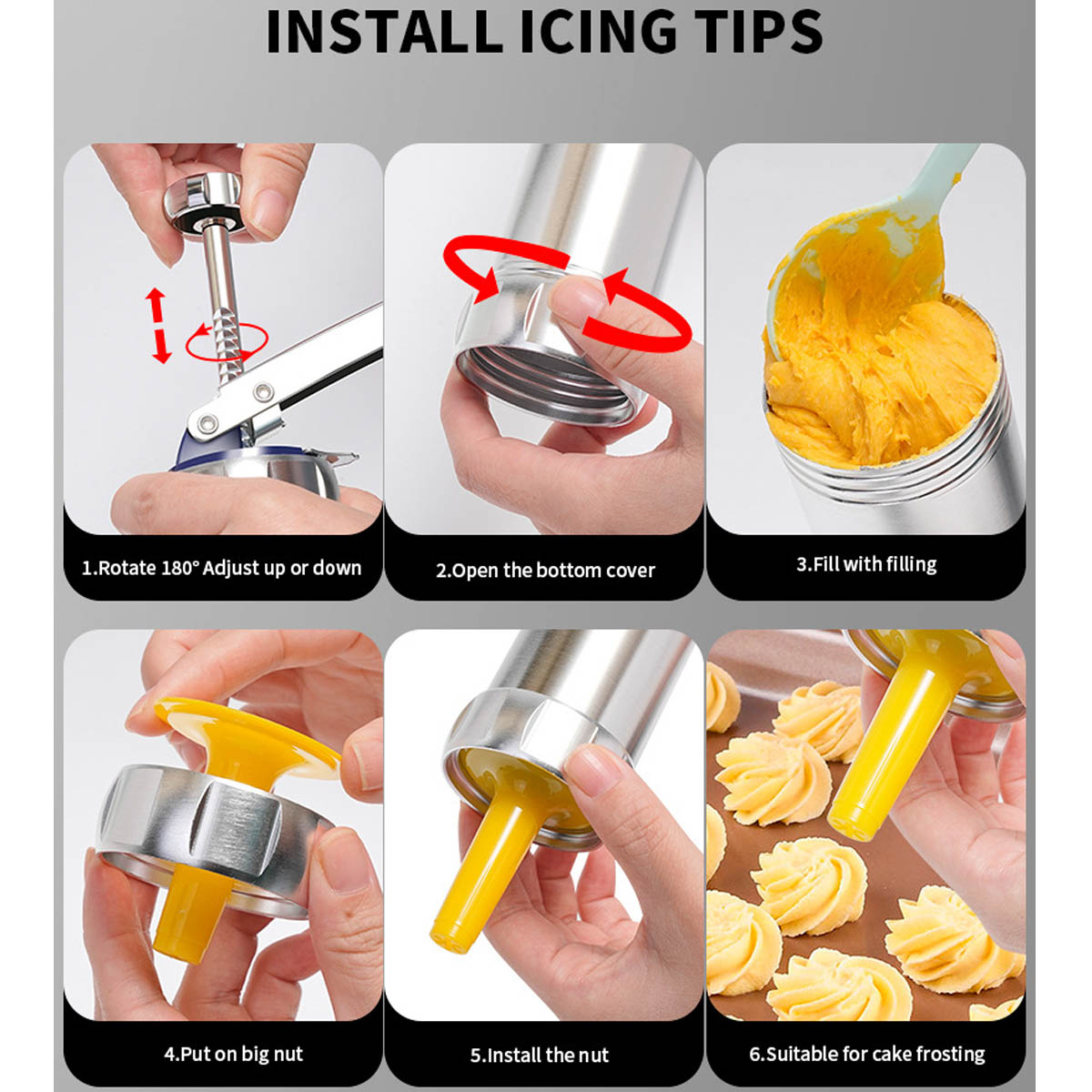 INSTALL ICING TIPS

1.Rotate 180° Adjust up or down

2.Open the bottom cover

3.Fill with filling

4.Put on big nut

5.Install the nut

6.Suitable for cake frosting