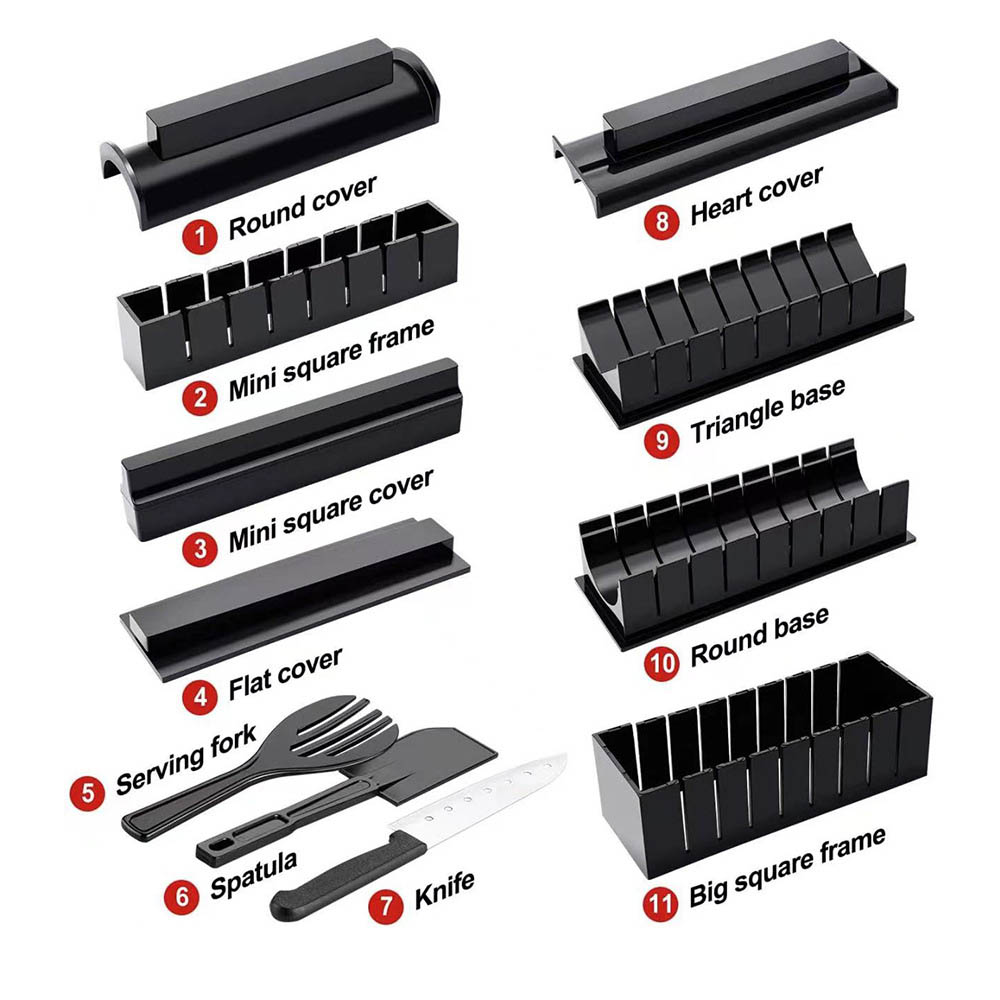 1 Round cover

2 Mini square frame

3 Mini square cover

4 Flat cover

5 Serving fork

6 Spatula

7 Knife

8 Heart cover

9 Triangle base

10 Round base

11 Big square frame