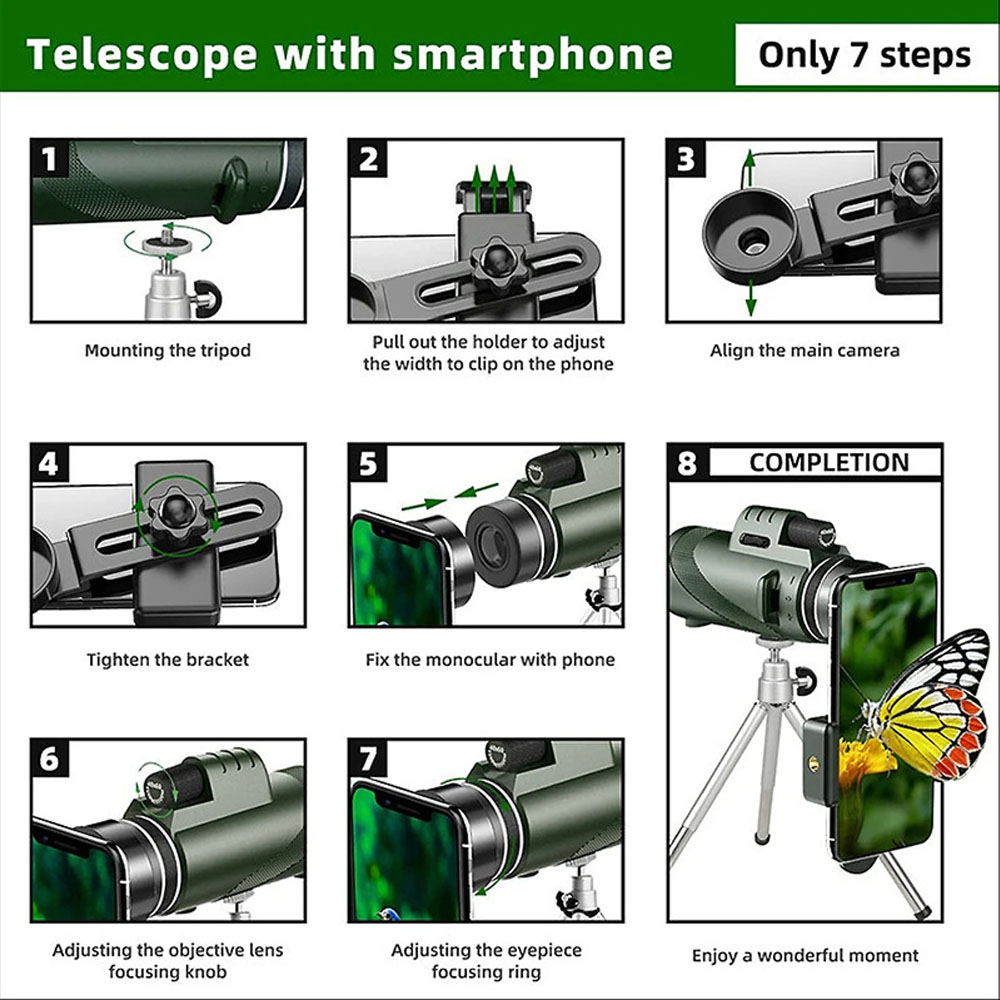 Telescope with smartphone

Only 7 steps

1

Mounting the tripod

2

Pull out the holder to adjust the width to clip on the phone

3

Align the main camera

4

Tighten the bracket

5

Fix the monocular with phone

8 COMPLETION

6

Adjusting the objective lens focusing knob

7

Adjusting the eyepiece focusing ring

Enjoy a wonderful moment