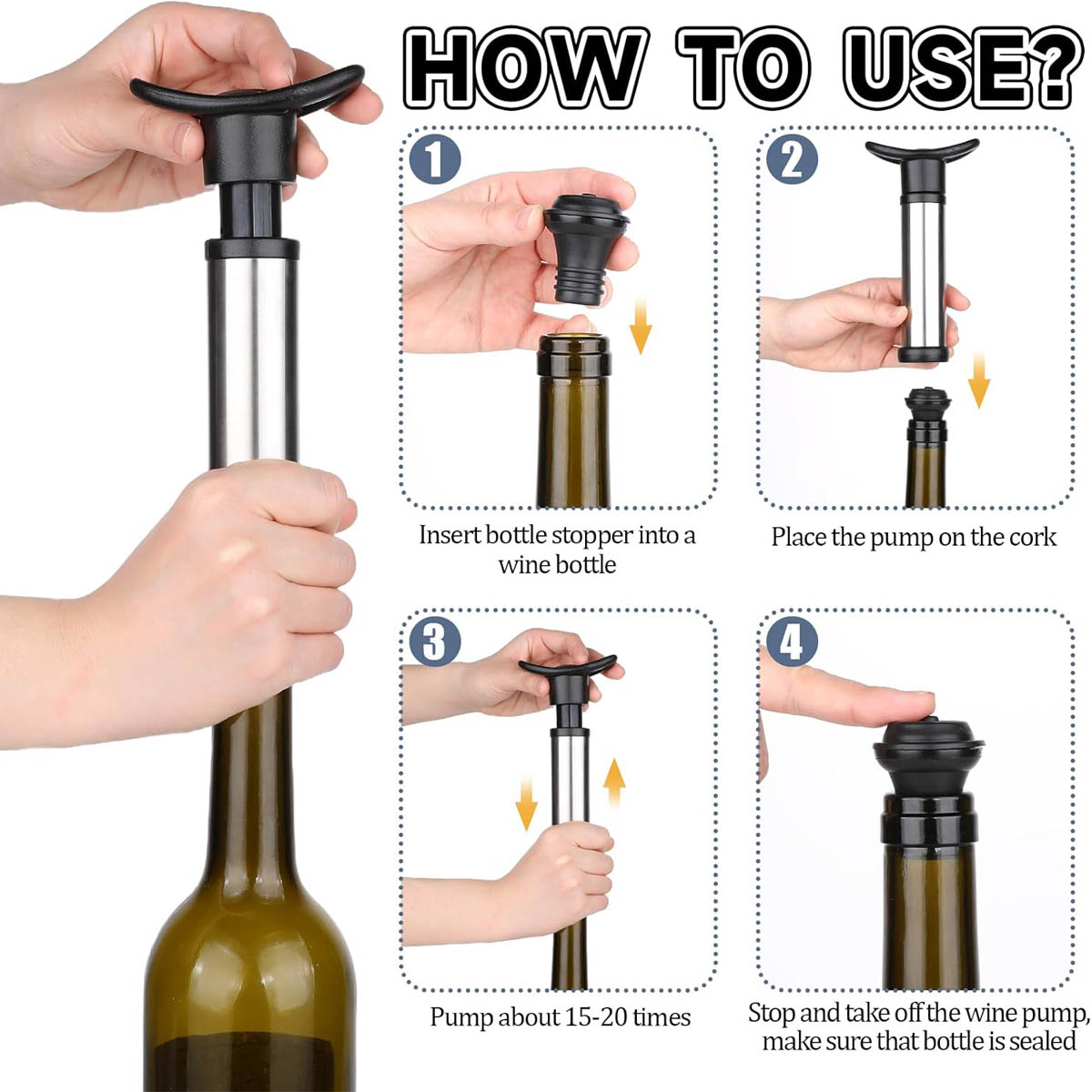 HOW TO USE?

1

Insert bottle stopper into a wine bottle

2

Place the pump on the cork

3

Pump about 15-20 times

4

Stop and take off the wine pump, make sure that bottle is sealed